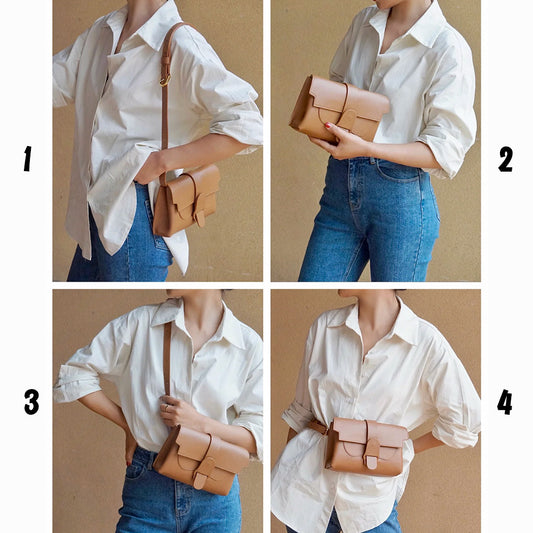 1

2

3

4